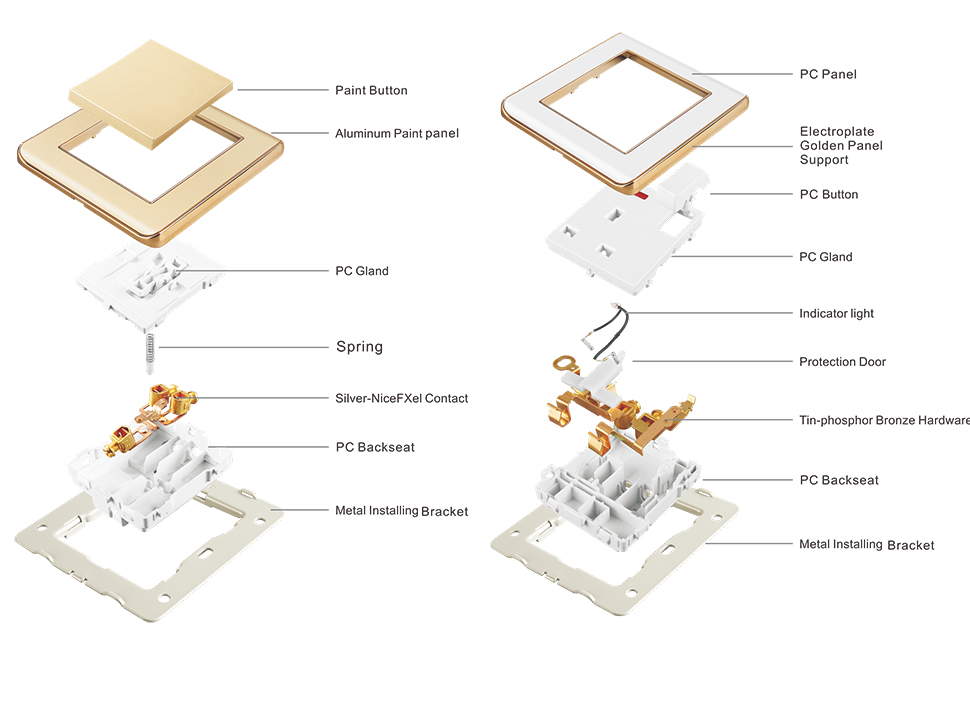 Paint Button

Aluminum Paint panel

PC Gland

Spring

Silver-NiceFXel Contact

PC Backseat

Metal Installing Bracket

PC Panel

Electroplate Golden Panel Support

PC Button

PC Gland

Indicator light

Protection Door

Tin-phosphor Bronze Hardware

PC Backseat

Metal Installing Bracket